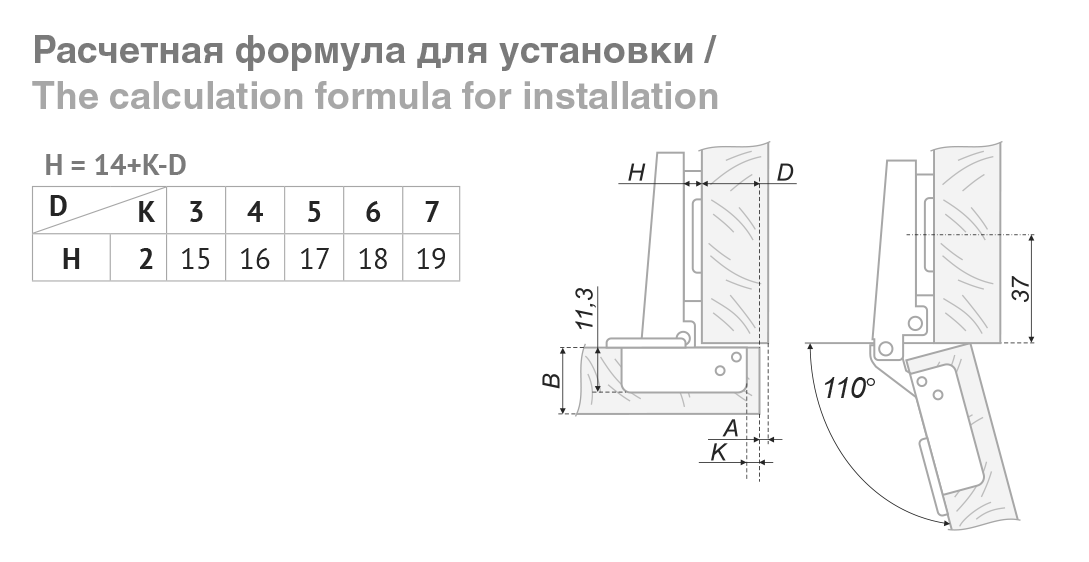 Расчетная формула для установки /
The calculation formula for installation

H = 14+K-D

| D K | 3 | 4 | 5 | 6 | 7 |
|---|---|---|---|---|---|
| H 2 | 15 | 16 | 17 | 18 | 19 |

H
D
11,3
B
A
K
37
110°