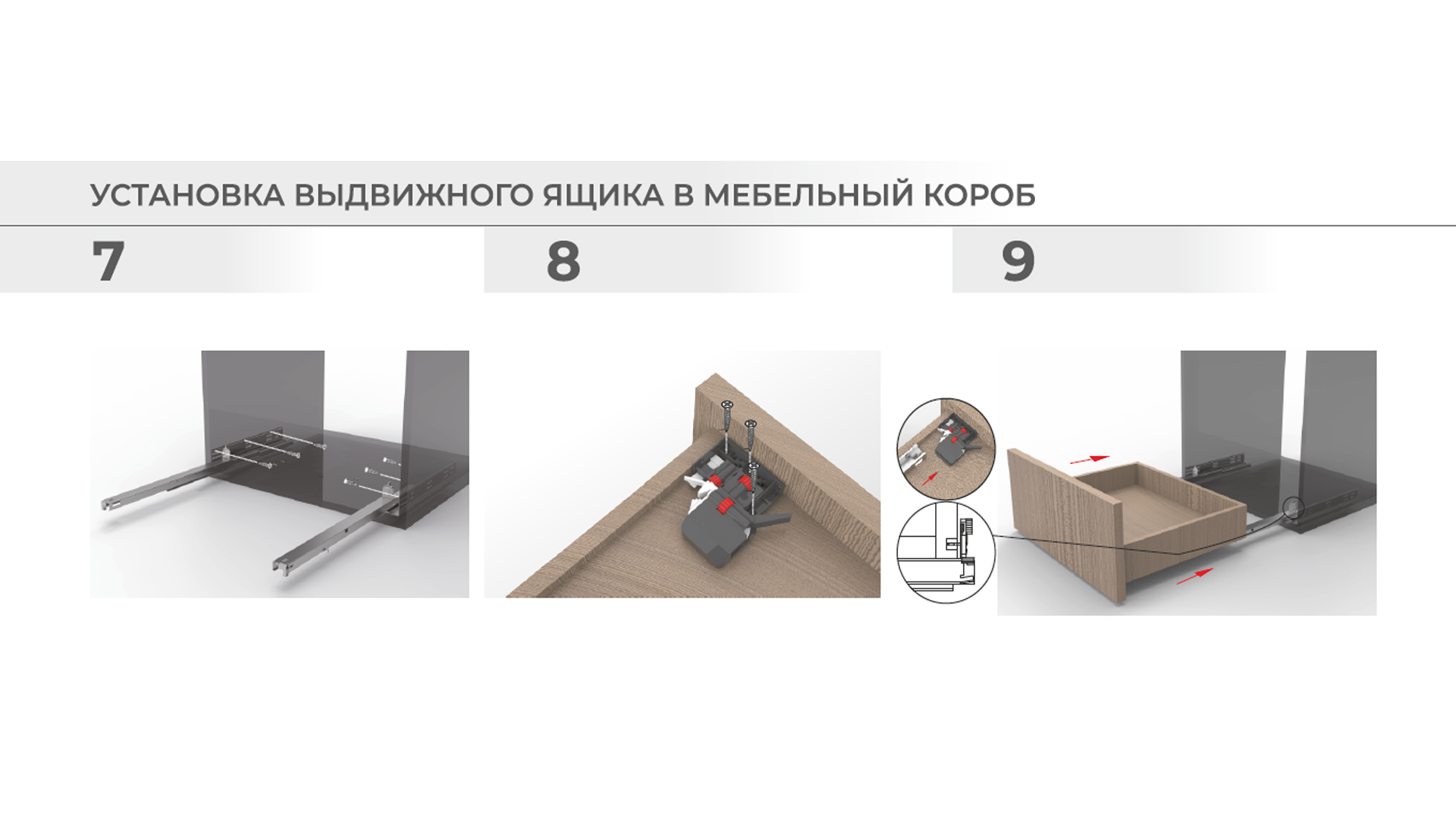 УСТАНОВКА ВЫДВИЖНОГО ЯЩИКА В МЕБЕЛЬНЫЙ КОРОБ

7

8

9