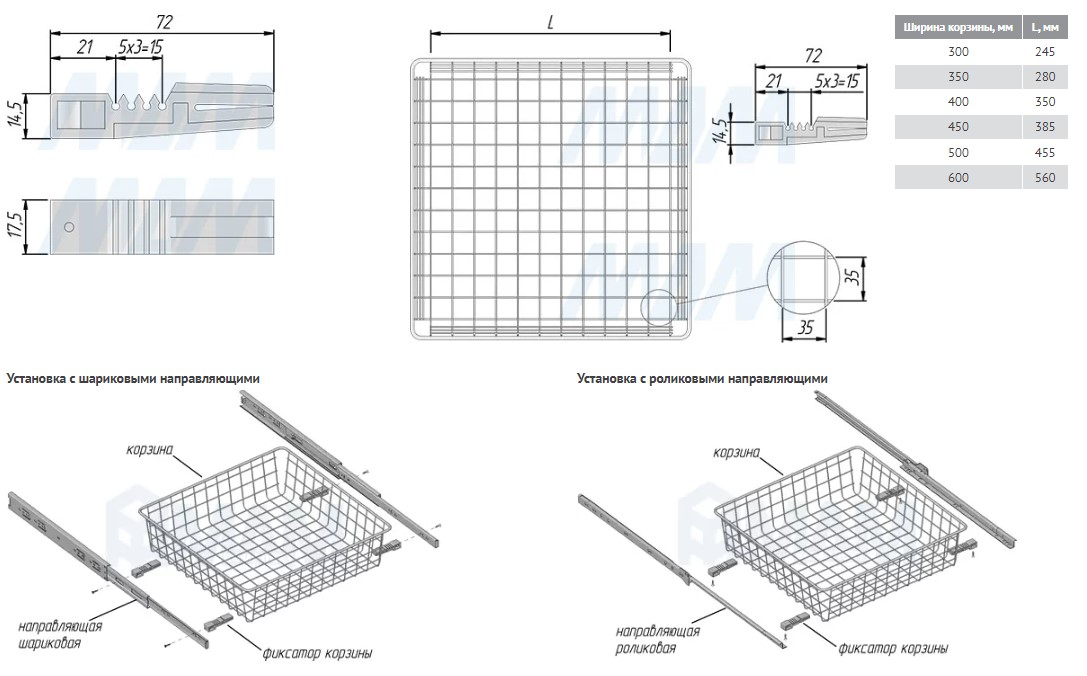 72
21
5x3=15
14,5
17,5

L

72
21
5x3=15
14,5
35
35

| Ширина корзины, мм | L, мм |
|---|---|
| 300 | 245 |
| 350 | 280 |
| 400 | 350 |
| 450 | 385 |
| 500 | 455 |
| 600 | 560 |

Установка с шариковыми направляющими

корзина
направляющая шариковая
фиксатор корзины

Установка с роликовыми направляющими

корзина
направляющая роликовая
фиксатор корзины