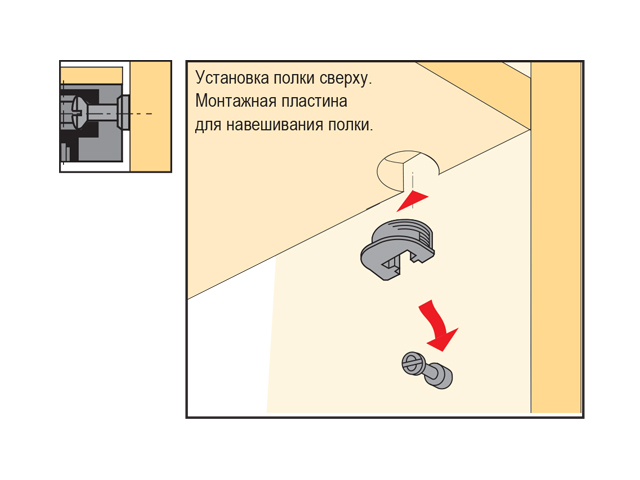 Установка полки сверху.
Монтажная пластина
для навешивания полки.