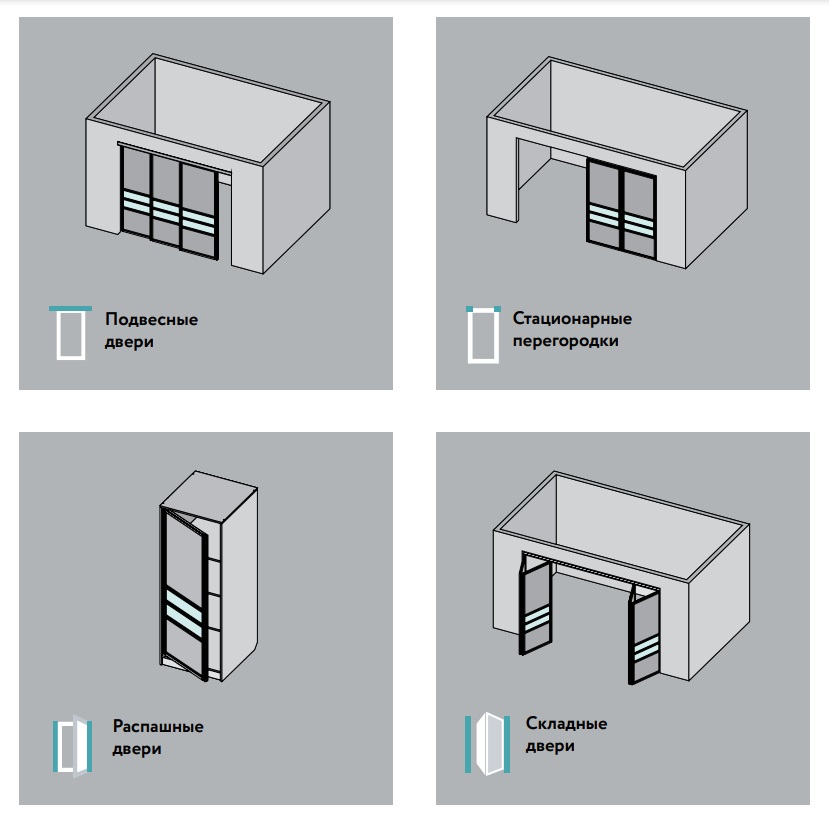 Подвесные двери

Стационарные перегородки

Распашные двери

Складные двери