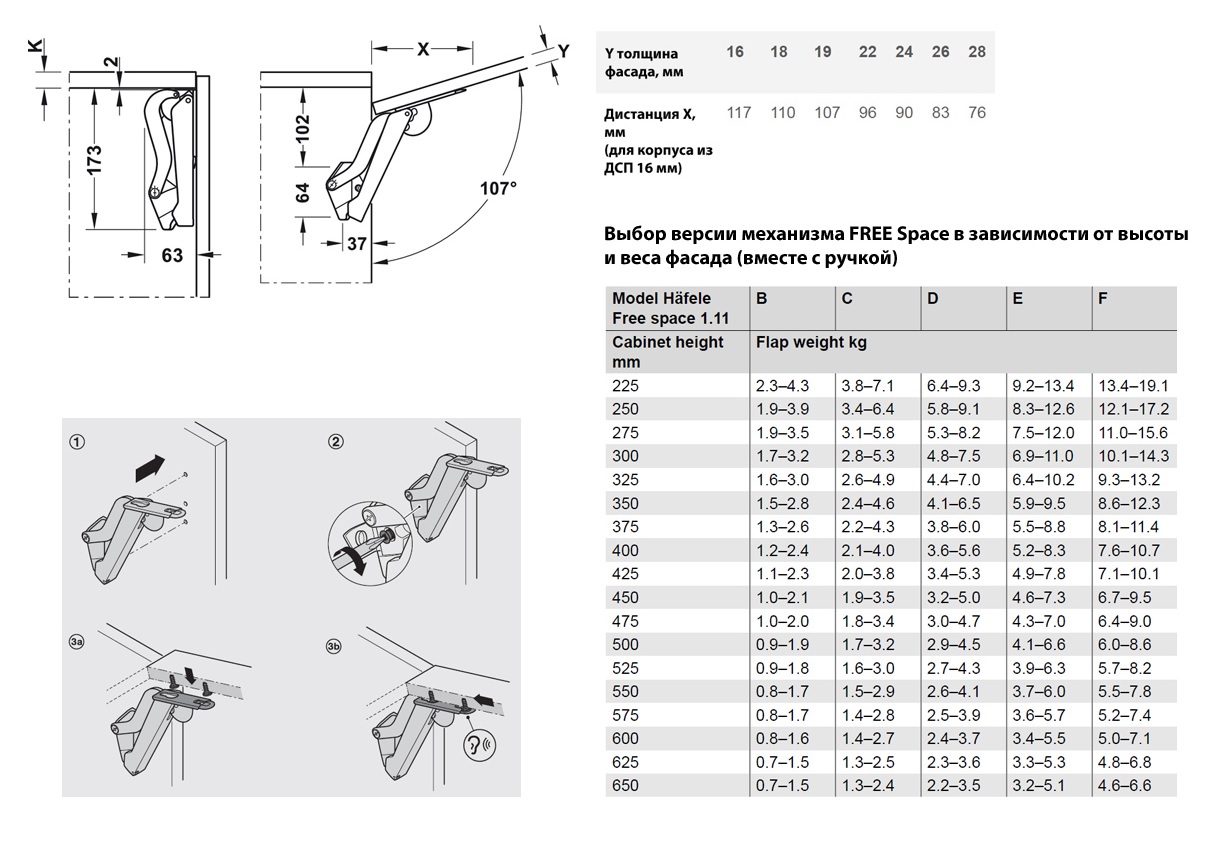 K
2
173
63
X
Y
102
64
37
107°

| Y толщина фасада, мм | 16 | 18 | 19 | 22 | 24 | 26 | 28 |
|---|---|---|---|---|---|---|---|
| Дистанция X, мм (для корпуса из ДСП 16 мм) | 117 | 110 | 107 | 96 | 90 | 83 | 76 |

Выбор версии механизма FREE Space в зависимости от высоты и веса фасада (вместе с ручкой)

| Model Häfele Free space 1.11 | B | C | D | E | F |
|---|---|---|---|---|---|
| Cabinet height mm | Flap weight kg | | | | |
| 225 | 2.3–4.3 | 3.8–7.1 | 6.4–9.3 | 9.2–13.4 | 13.4–19.1 |
| 250 | 1.9–3.9 | 3.4–6.4 | 5.8–9.1 | 8.3–12.6 | 12.1–17.2 |
| 275 | 1.9–3.5 | 3.1–5.8 | 5.3–8.2 | 7.5–12.0 | 11.0–15.6 |
| 300 | 1.7–3.2 | 2.8–5.3 | 4.8–7.5 | 6.9–11.0 | 10.1–14.3 |
| 325 | 1.6–3.0 | 2.6–4.9 | 4.4–7.0 | 6.4–10.2 | 9.3–13.2 |
| 350 | 1.5–2.8 | 2.4–4.6 | 4.1–6.5 | 5.9–9.5 | 8.6–12.3 |
| 375 | 1.3–2.6 | 2.2–4.3 | 3.8–6.0 | 5.5–8.8 | 8.1–11.4 |
| 400 | 1.2–2.4 | 2.1–4.0 | 3.6–5.6 | 5.2–8.3 | 7.6–10.7 |
| 425 | 1.1–2.3 | 2.0–3.8 | 3.4–5.3 | 4.9–7.8 | 7.1–10.1 |
| 450 | 1.0–2.1 | 1.9–3.5 | 3.2–5.0 | 4.6–7.3 | 6.7–9.5 |
| 475 | 1.0–2.0 | 1.8–3.4 | 3.0–4.7 | 4.3–7.0 | 6.4–9.0 |
| 500 | 0.9–1.9 | 1.7–3.2 | 2.9–4.5 | 4.1–6.6 | 6.0–8.6 |
| 525 | 0.9–1.8 | 1.6–3.0 | 2.7–4.3 | 3.9–6.3 | 5.7–8.2 |
| 550 | 0.8–1.7 | 1.5–2.9 | 2.6–4.1 | 3.7–6.0 | 5.5–7.8 |
| 575 | 0.8–1.7 | 1.4–2.8 | 2.5–3.9 | 3.6–5.7 | 5.2–7.4 |
| 600 | 0.8–1.6 | 1.4–2.7 | 2.4–3.7 | 3.4–5.5 | 5.0–7.1 |
| 625 | 0.7–1.5 | 1.3–2.5 | 2.3–3.6 | 3.3–5.3 | 4.8–6.8 |
| 650 | 0.7–1.5 | 1.3–2.4 | 2.2–3.5 | 3.2–5.1 | 4.6–6.6 |

①
②
3a
3b